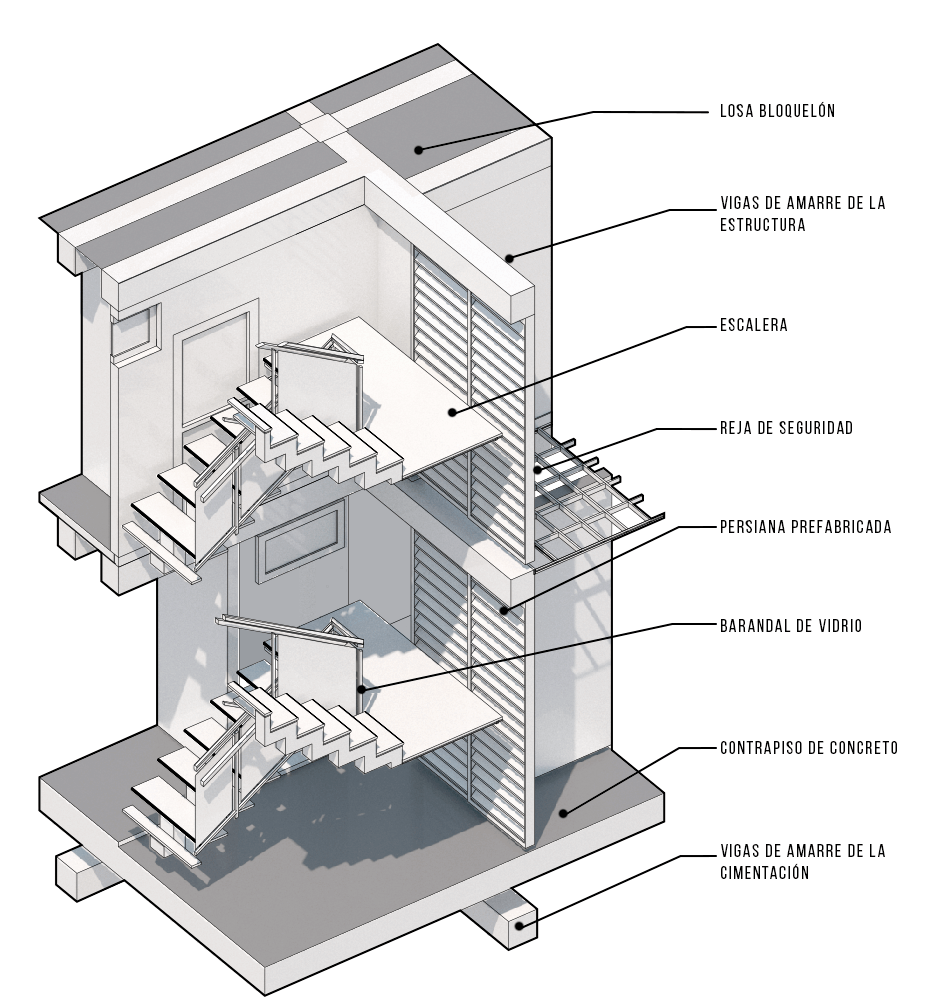 LOSA BLOQUELÓN

VIGAS DE AMARRE DE LA ESTRUCTURA

ESCALERA

REJA DE SEGURIDAD

PERSIANA PREFABRICADA

BARANDAL DE VIDRIO

CONTRAPISO DE CONCRETO

VIGAS DE AMARRE DE LA CIMENTACIÓN